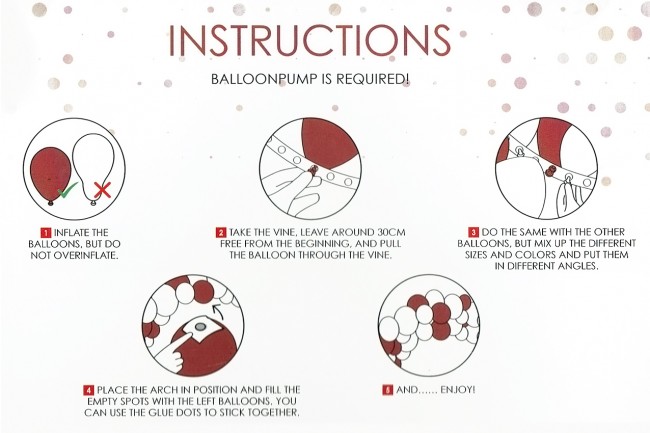 INSTRUCTIONS

BALLOONPUMP IS REQUIRED!

1 INFLATE THE BALLOONS, BUT DO NOT OVERINFLATE.

2 TAKE THE VINE, LEAVE AROUND 30CM FREE FROM THE BEGINNING, AND PULL THE BALLOON THROUGH THE VINE.

3 DO THE SAME WITH THE OTHER BALLOONS, BUT MIX UP THE DIFFERENT SIZES AND COLORS AND PUT THEM IN DIFFERENT ANGLES.

4 PLACE THE ARCH IN POSITION AND FILL THE EMPTY SPOTS WITH THE LEFT BALLOONS. YOU CAN USE THE GLUE DOTS TO STICK TOGETHER.

5 AND...... ENJOY!